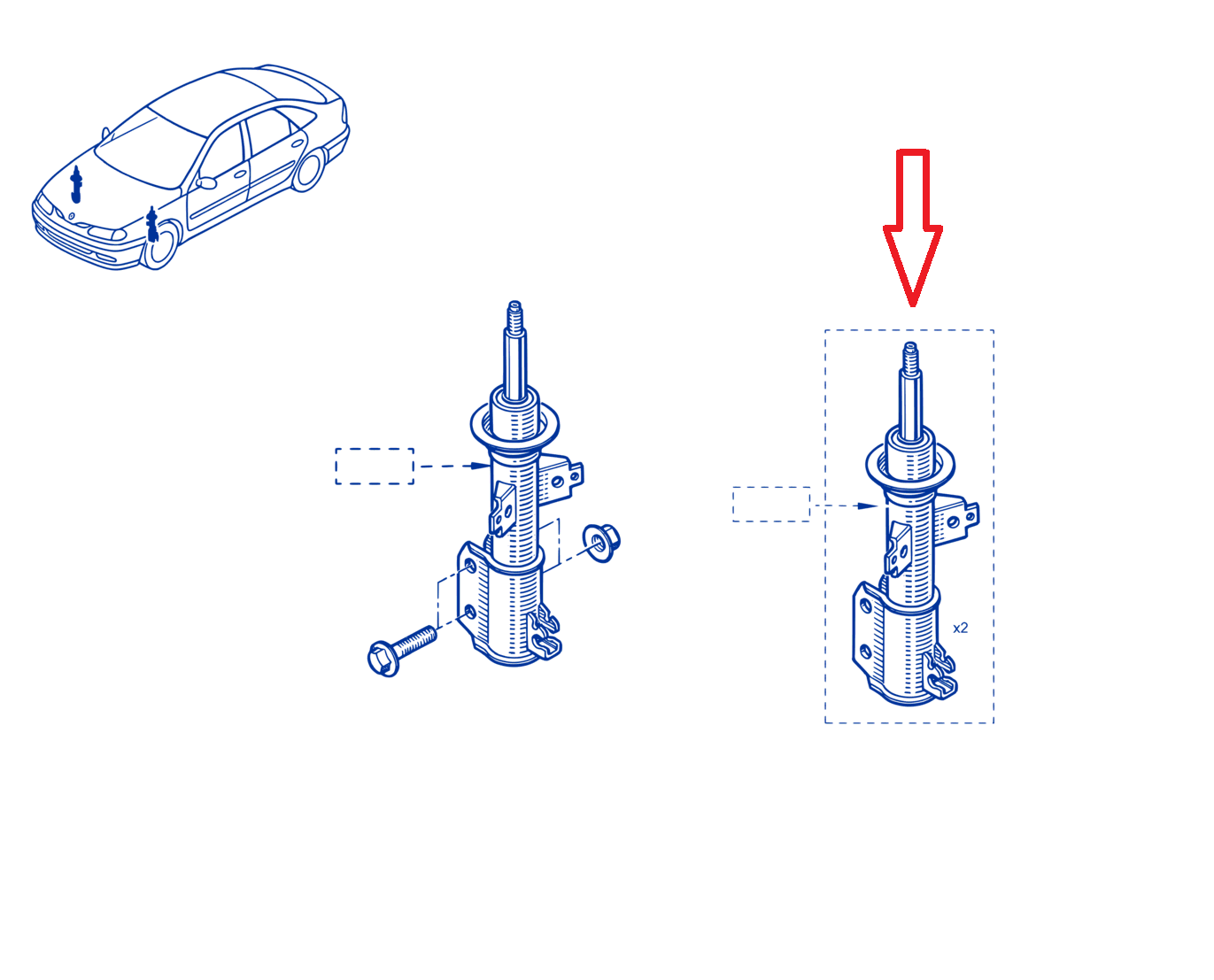 x2